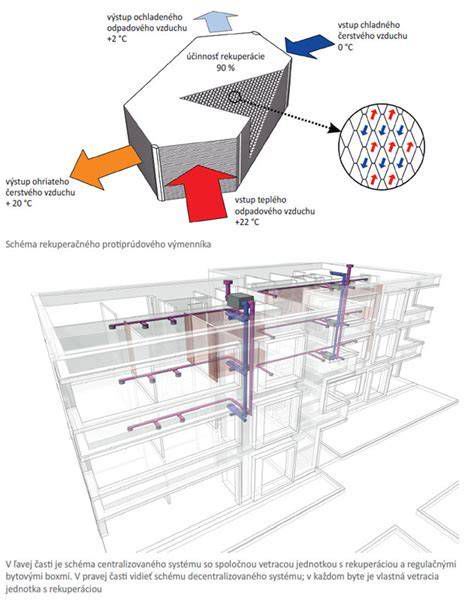 výstup ochladeného odpadového vzduchu
+2 °C

vstup chladného čerstvého vzduchu
0 °C

účinnosť rekuperácie
90 %

výstup ohriateho čerstvého vzduchu
+ 20 °C

vstup teplého odpadového vzduchu
+22 °C

Schéma rekuperačného protiprúdového výmenníka

V ľavej časti je schéma centralizovaného systému so spoločnou vetracou jednotkou s rekuperáciou a regulačnými bytovými boxmi. V pravej časti vidieť schému decentralizovaného systému; v každom byte je vlastná vetracia jednotka s rekuperáciou