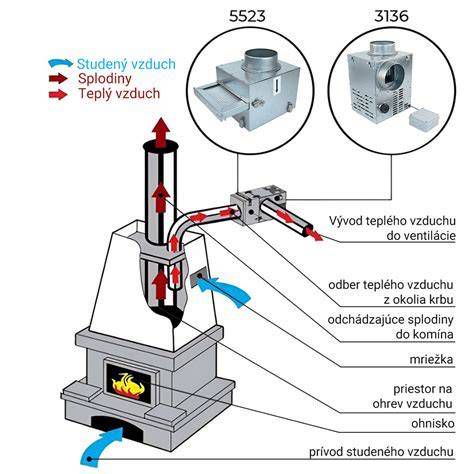 5523

3136

Studený vzduch
Splodiny
Teplý vzduch

Vývod teplého vzduchu do ventilácie

odber teplého vzduchu z okolia krbu

odchádzajúce splodiny do komína

mriežka

priestor na ohrev vzduchu

ohnisko

prívod studeného vzduchu